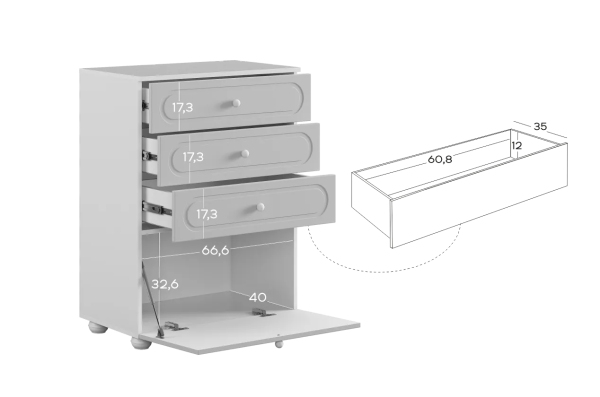 17,3
17,3
17,3
66,6
32,6
40
35
12
60,8