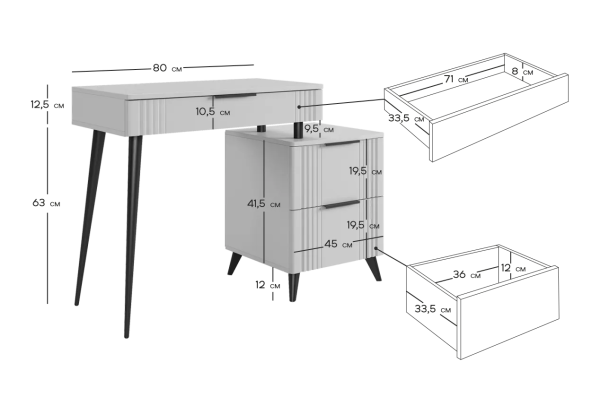 80 см

12,5 см

10,5 см

9,5 см

63 см

41,5 см

19,5 см

19,5 см

45 см

12 см

71 см

8 см

33,5 см

36 см

12 см

33,5 см